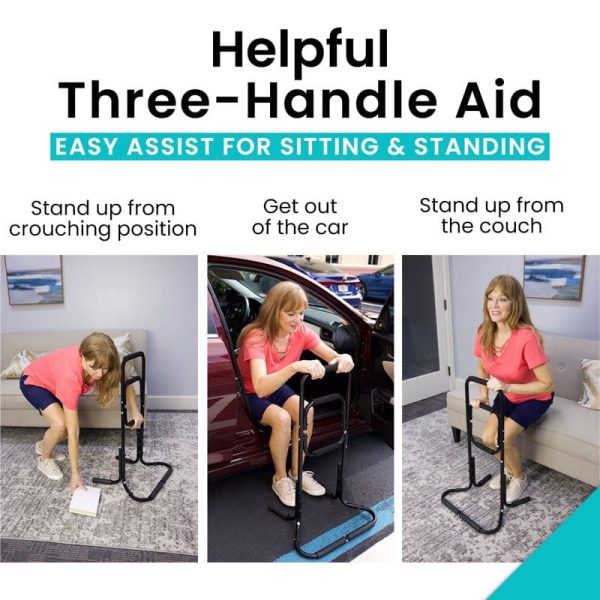 Helpful
Three-Handle Aid

EASY ASSIST FOR SITTING & STANDING

Stand up from crouching position

Get out of the car

Stand up from the couch